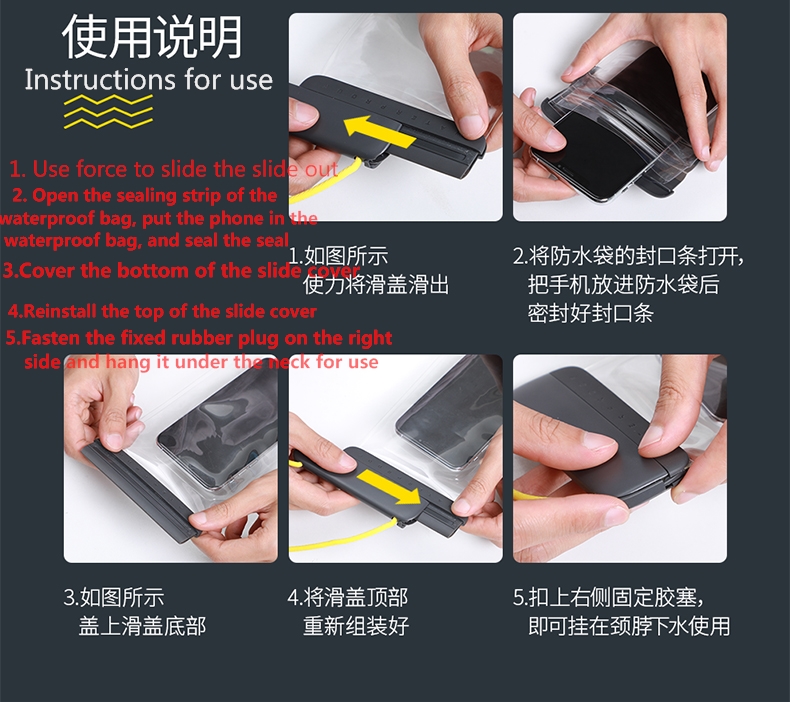 使用说明
Instructions for use

1. Use force to slide the slide out
2. Open the sealing strip of the waterproof bag, put the phone in the waterproof bag, and seal the seal
3.Cover the bottom of the slide cover
4.Reinstall the top of the slide cover
5.Fasten the fixed rubber plug on the right side and hang it under the neck for use

1.如图所示
使力将滑盖滑出

2.将防水袋的封口条打开，
把手机放进防水袋后
密封好封口条

3.如图所示
盖上滑盖底部

4.将滑盖顶部
重新组装好

5.扣上右侧固定胶塞，
即可挂在颈脖下水使用